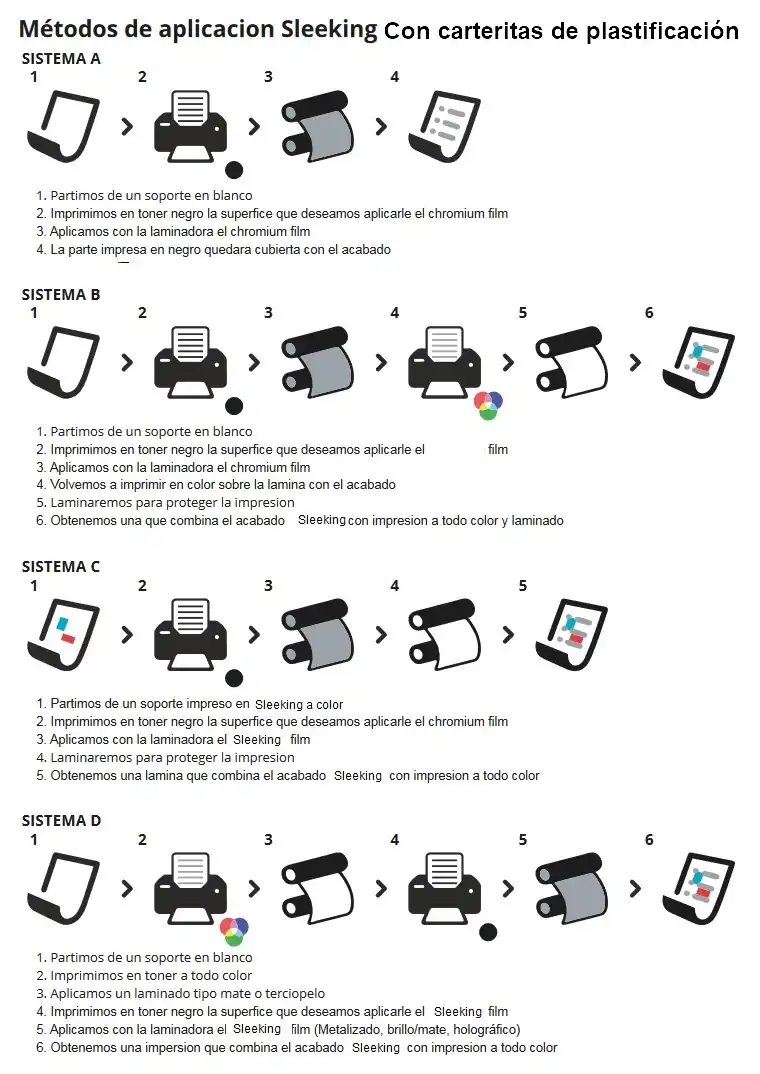 Métodos de aplicacion Sleeking Con carteritas de plastificación

SISTEMA A

1 2 3 4

1. Partimos de un soporte en blanco
2. Imprimimos en toner negro la superfice que deseamos aplicarle el chromium film
3. Aplicamos con la laminadora el chromium film
4. La parte impresa en negro quedara cubierta con el acabado

SISTEMA B

1 2 3 4 5 6

1. Partimos de un soporte en blanco
2. Imprimimos en toner negro la superfice que deseamos aplicarle el film
3. Aplicamos con la laminadora el chromium film
4. Volvemos a imprimir en color sobre la lamina con el acabado
5. Laminaremos para proteger la impresion
6. Obtenemos una que combina el acabado Sleeking con impresion a todo color y laminado

SISTEMA C

1 2 3 4 5

1. Partimos de un soporte impreso en Sleeking a color
2. Imprimimos en toner negro la superfice que deseamos aplicarle el chromium film
3. Aplicamos con la laminadora el Sleeking film
4. Laminaremos para proteger la impresion
5. Obtenemos una lamina que combina el acabado Sleeking con impresion a todo color

SISTEMA D

1 2 3 4 5 6

1. Partimos de un soporte en blanco
2. Imprimimos en toner a todo color
3. Aplicamos un laminado tipo mate o terciopelo
4. Imprimimos en toner negro la superfice que deseamos aplicarle el Sleeking film
5. Aplicamos con la laminadora el Sleeking film (Metalizado, brillo/mate, holográfico)
6. Obtenemos una impersion que combina el acabado Sleeking con impresion a todo color